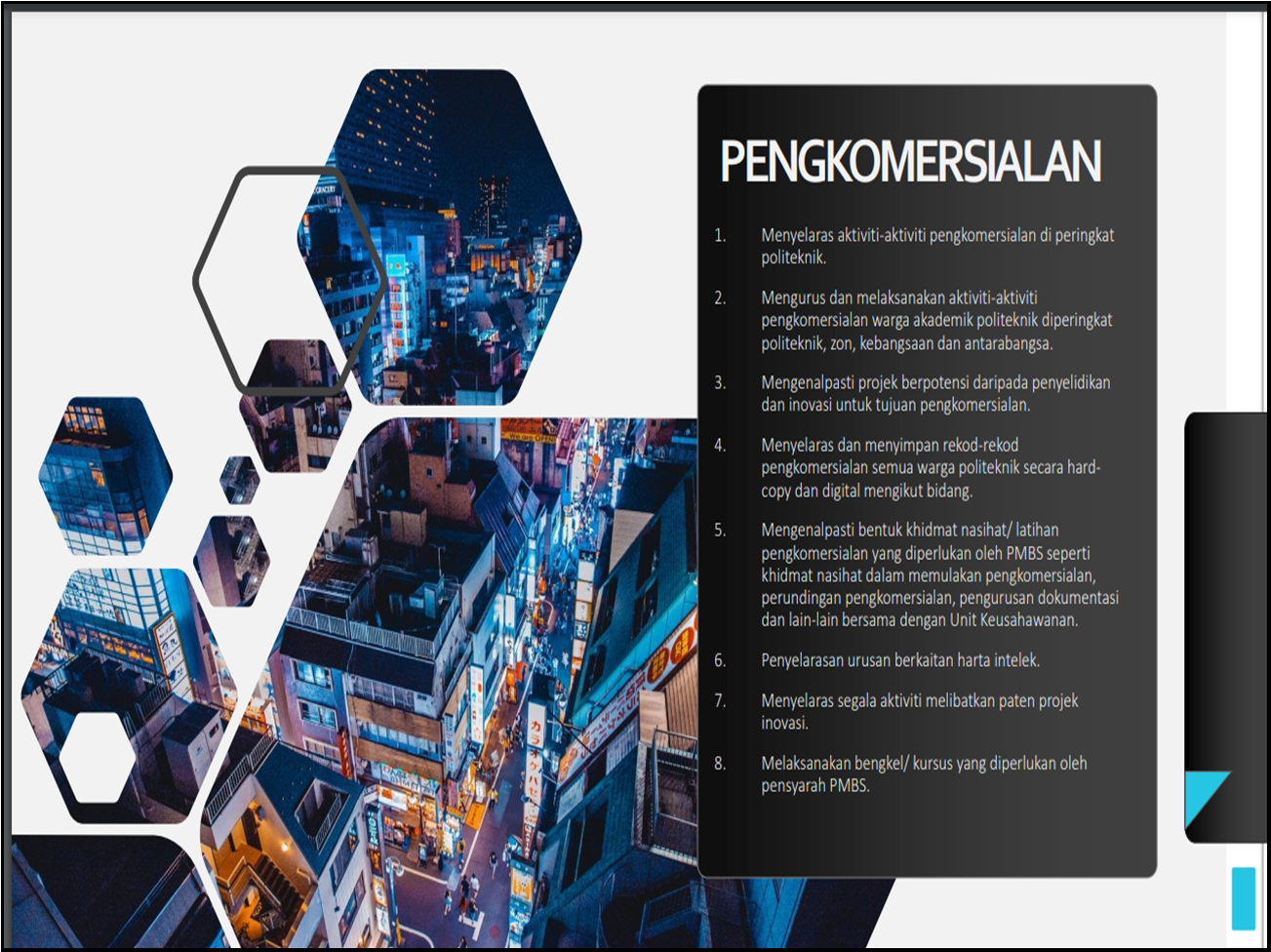 PENGKOMERSIALAN

1. Menyelaras aktiviti-aktiviti pengkomersialan di peringkat politeknik.

2. Mengurus dan melaksanakan aktiviti-aktiviti pengkomersialan warga akademik politeknik diperingkat politeknik, zon, kebangsaan dan antarabangsa.

3. Mengenalpasti projek berpotensi daripada penyelidikan dan inovasi untuk tujuan pengkomersialan.

4. Menyelaras dan menyimpan rekod-rekod pengkomersialan semua warga politeknik secara hard-copy dan digital mengikut bidang.

5. Mengenalpasti bentuk khidmat nasihat/ latihan pengkomersialan yang diperlukan oleh PMBS seperti khidmat nasihat dalam memulakan pengkomersialan, perundingan pengkomersialan, pengurusan dokumentasi dan lain-lain bersama dengan Unit Keusahawanan.

6. Penyelarasan urusan berkaitan harta intelek.

7. Menyelaras segala aktiviti melibatkan paten projek inovasi.

8. Melaksanakan bengkel/ kursus yang diperlukan oleh pensyarah PMBS.