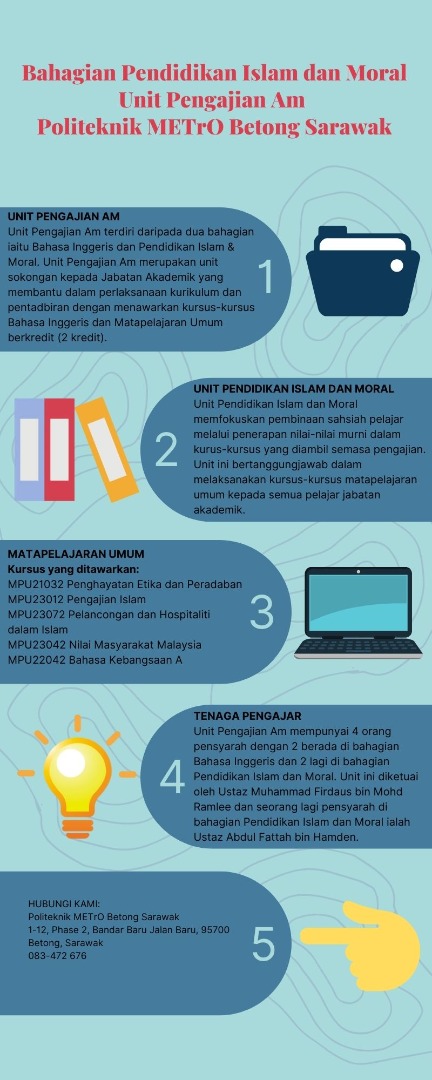 Bahagian Pendidikan Islam dan Moral
Unit Pengajian Am
Politeknik METrO Betong Sarawak

UNIT PENGAJIAN AM
Unit Pengajian Am terdiri daripada dua bahagian iaitu Bahasa Inggeris dan Pendidikan Islam & Moral. Unit Pengajian Am merupakan unit sokongan kepada Jabatan Akademik yang membantu dalam perlaksanaan kurikulum dan pentadbiran dengan menawarkan kursus-kursus Bahasa Inggeris dan Matapelajaran Umum berkredit (2 kredit).

1

UNIT PENDIDIKAN ISLAM DAN MORAL
Unit Pendidikan Islam dan Moral memfokuskan pembinaan sahsiah pelajar melalui penerapan nilai-nilai murni dalam kurus-kursus yang diambil semasa pengajian. Unit ini bertanggungjawab dalam melaksanakan kursus-kursus matapelajaran umum kepada semua pelajar jabatan akademik.

2

MATAPELAJARAN UMUM
Kursus yang ditawarkan:
MPU21032 Penghayatan Etika dan Peradaban
MPU23012 Pengajian Islam
MPU23072 Pelancongan dan Hospitaliti dalam Islam
MPU23042 Nilai Masyarakat Malaysia
MPU22042 Bahasa Kebangsaan A

3

TENAGA PENGAJAR
Unit Pengajian Am mempunyai 4 orang pensyarah dengan 2 berada di bahagian Bahasa Inggeris dan 2 lagi di bahagian Pendidikan Islam dan Moral. Unit ini diketuai oleh Ustaz Muhammad Firdaus bin Mohd Ramlee dan seorang lagi pensyarah di bahagian Pendidikan Islam dan Moral ialah Ustaz Abdul Fattah bin Hamden.

4

HUBUNGI KAMI:
Politeknik METrO Betong Sarawak
1-12, Phase 2, Bandar Baru Jalan Baru, 95700 Betong, Sarawak
083-472 676

5