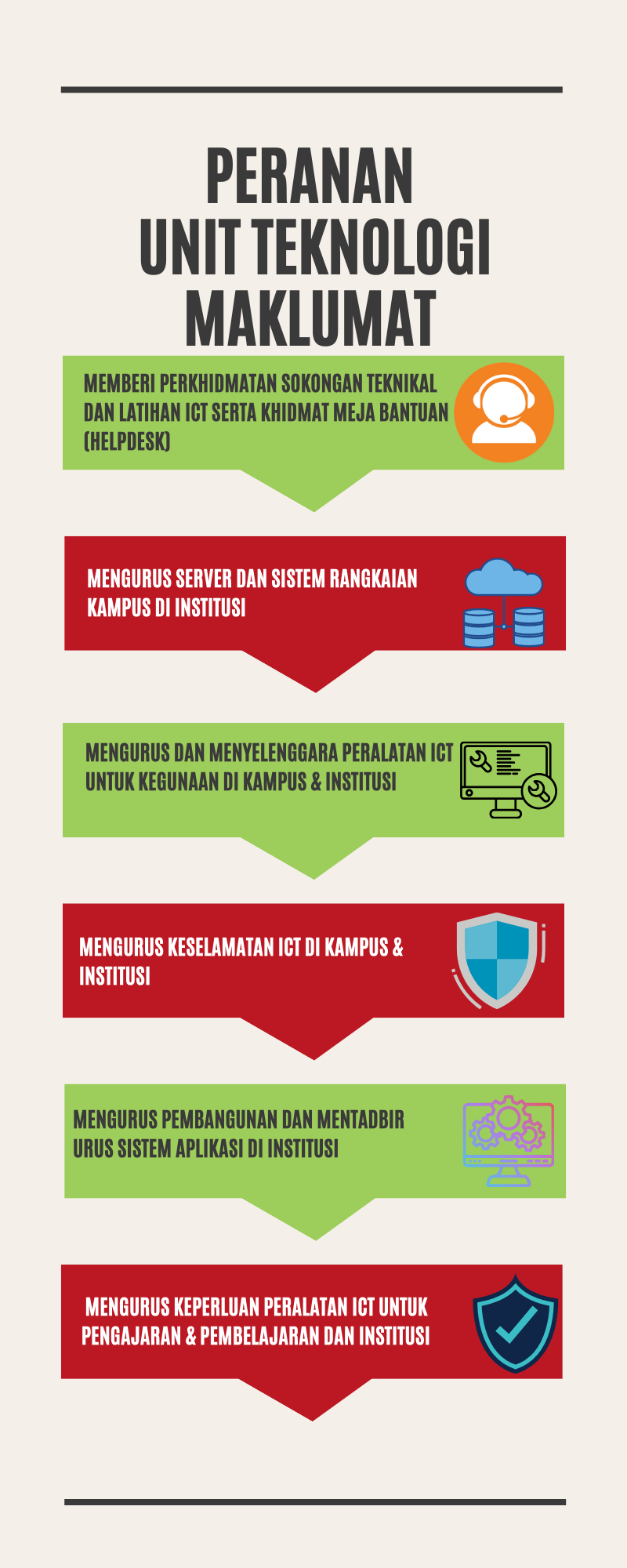 PERANAN UNIT TEKNOLOGI MAKLUMAT

MEMBERI PERKHIDMATAN SOKONGAN TEKNIKAL DAN LATIHAN ICT SERTA KHIDMAT MEJA BANTUAN (HELPDESK)

MENGURUS SERVER DAN SISTEM RANGKAIAN KAMPUS DI INSTITUSI

MENGURUS DAN MENYELENGGARA PERALATAN ICT UNTUK KEGUNAAN DI KAMPUS & INSTITUSI

MENGURUS KESELAMATAN ICT DI KAMPUS & INSTITUSI

MENGURUS PEMBANGUNAN DAN MENTADBIR URUS SISTEM APLIKASI DI INSTITUSI

MENGURUS KEPERLUAN PERALATAN ICT UNTUK PENGAJARAN & PEMBELAJARAN DAN INSTITUSI